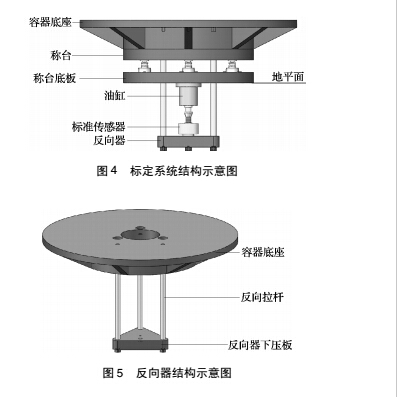 容器底座
称台
称台底板
地平面
油缸
标准传感器
反向器

图 4　标定系统结构示意图

容器底座
反向拉杆
反向器下压板

图 5　反向器结构示意图